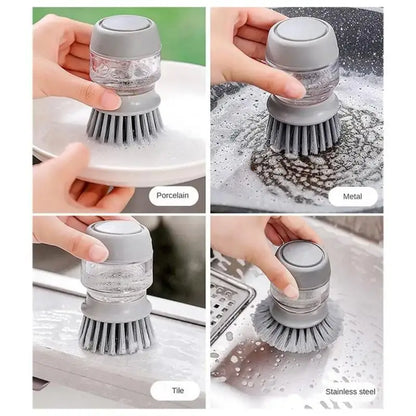 Porcelain

Metal

Tile

Stainless steel